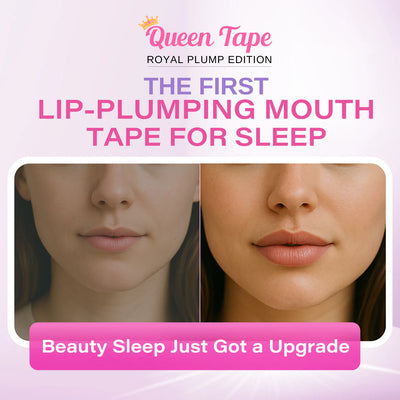 Queen Tape
ROYAL PLUMP EDITION

THE FIRST
LIP-PLUMPING MOUTH
TAPE FOR SLEEP

Beauty Sleep Just Got a Upgrade